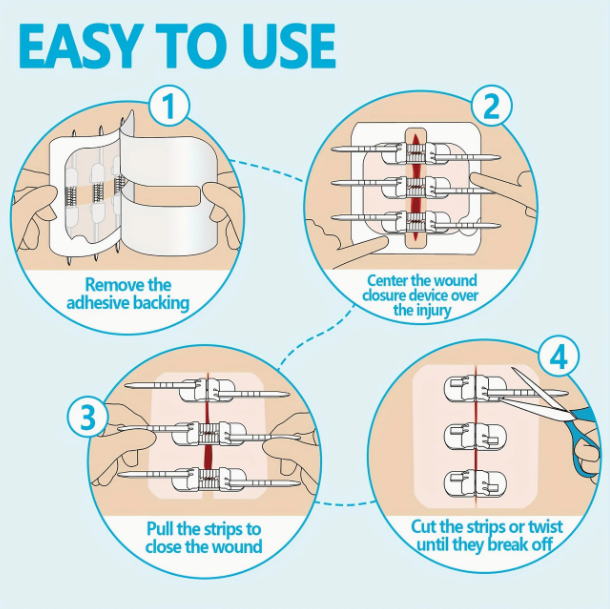 EASY TO USE

1

Remove the adhesive backing

2

Center the wound closure device over the injury

3

Pull the strips to close the wound

4

Cut the strips or twist until they break off