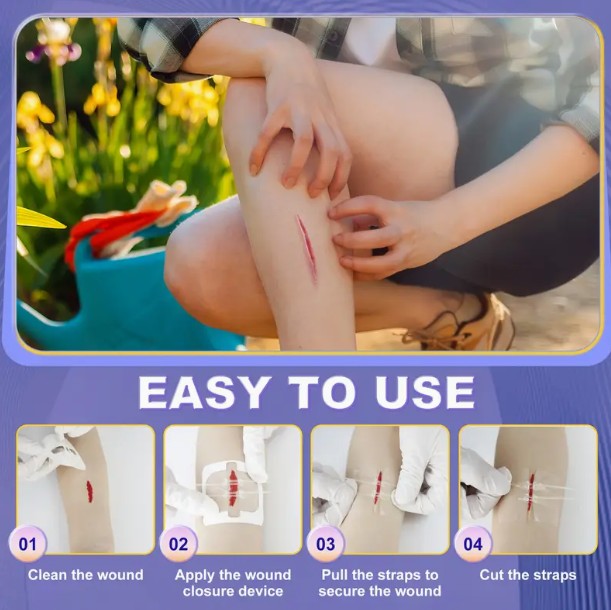 EASY TO USE

01
Clean the wound

02
Apply the wound closure device

03
Pull the straps to secure the wound

04
Cut the straps